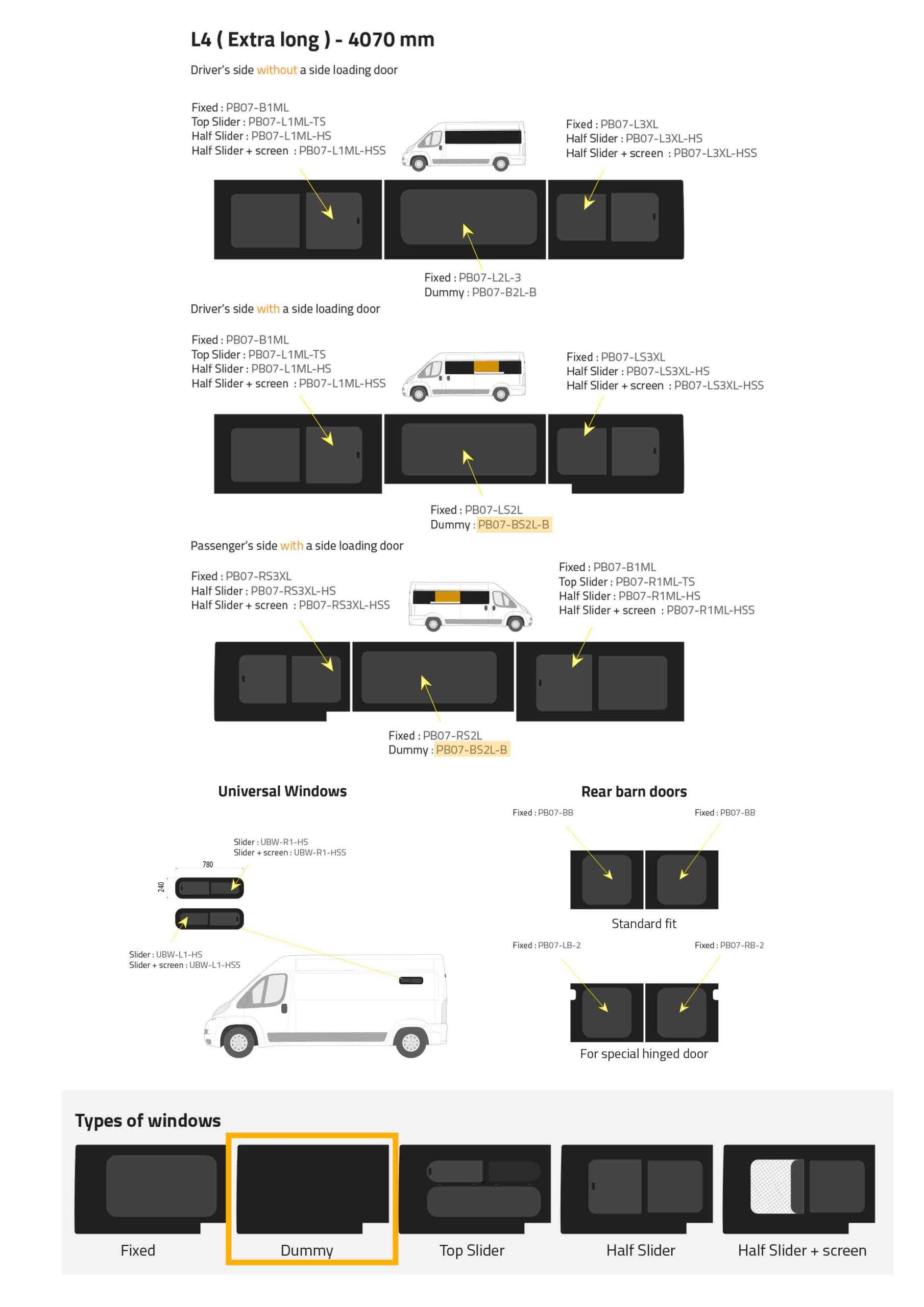 L4 ( Extra long ) - 4070 mm

Driver's side without a side loading door

Fixed : PB07-B1ML
Top Slider : PB07-L1ML-TS
Half Slider : PB07-L1ML-HS
Half Slider + screen : PB07-L1ML-HSS

Fixed : PB07-L3XL
Half Slider : PB07-L3XL-HS
Half Slider + screen : PB07-L3XL-HSS

Fixed : PB07-L2L-3
Dummy : PB07-B2L-B

Driver's side with a side loading door

Fixed : PB07-B1ML
Top Slider : PB07-L1ML-TS
Half Slider : PB07-L1ML-HS
Half Slider + screen : PB07-L1ML-HSS

Fixed : PB07-LS3XL
Half Slider : PB07-LS3XL-HS
Half Slider + screen : PB07-LS3XL-HSS

Fixed : PB07-LS2L
Dummy : PB07-BS2L-B

Passenger's side with a side loading door

Fixed : PB07-RS3XL
Half Slider : PB07-RS3XL-HS
Half Slider + screen : PB07-RS3XL-HSS

Fixed : PB07-B1ML
Top Slider : PB07-R1ML-TS
Half Slider : PB07-R1ML-HS
Half Slider + screen : PB07-R1ML-HSS

Fixed : PB07-RS2L
Dummy : PB07-BS2L-B

Universal Windows

Slider : UBW-R1-HS
Slider + screen : UBW-R1-HSS

780
240

Slider : UBW-L1-HS
Slider + screen : UBW-L1-HSS

Rear barn doors

Fixed : PB07-BB
Fixed : PB07-BB

Standard fit

Fixed : PB07-LB-2
Fixed : PB07-RB-2

For special hinged door

Types of windows

Fixed
Dummy
Top Slider
Half Slider
Half Slider + screen